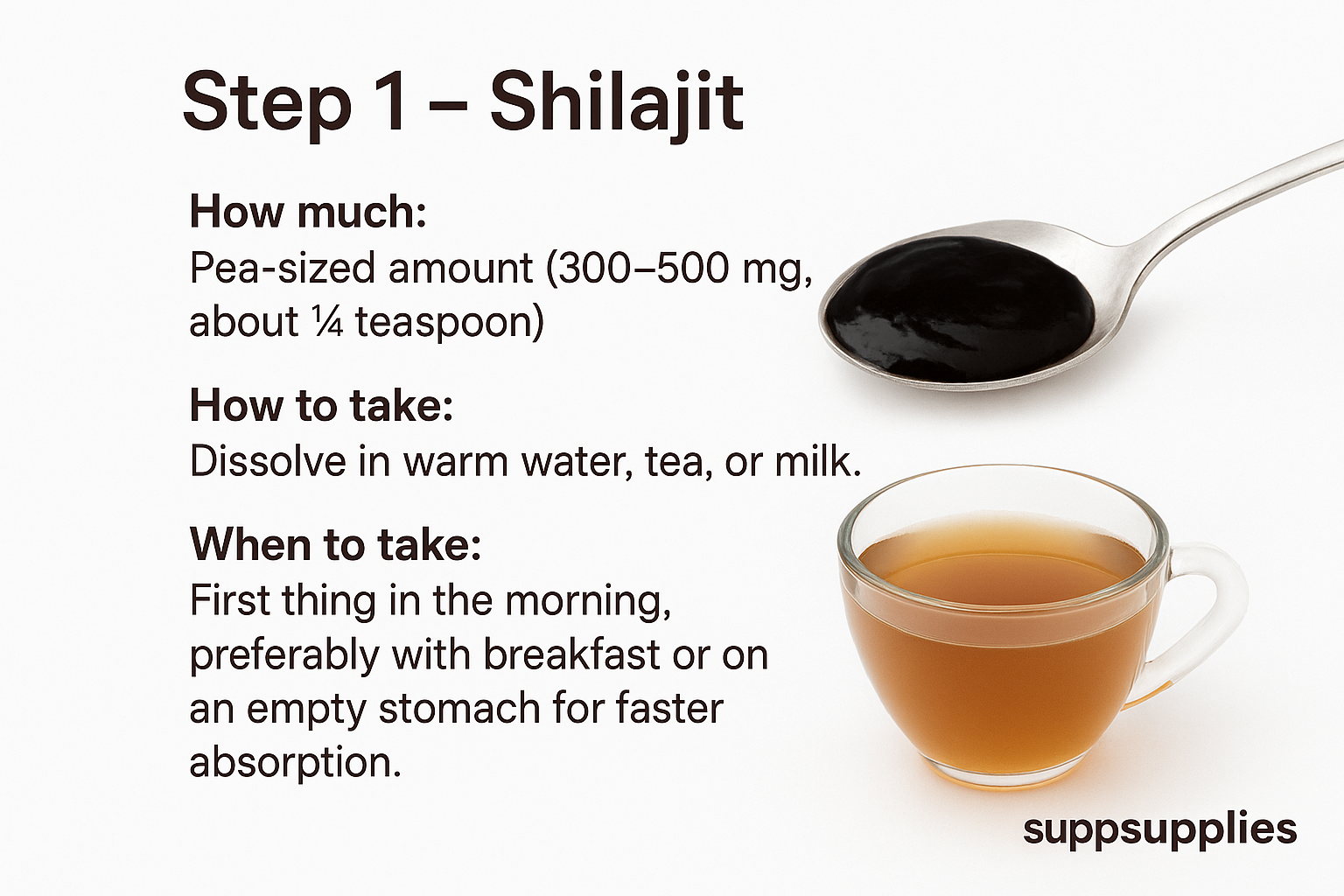 Step 1 – Shilajit

How much:
Pea-sized amount (300–500 mg, about ¼ teaspoon)

How to take:
Dissolve in warm water, tea, or milk.

When to take:
First thing in the morning, preferably with breakfast or on an empty stomach for faster absorption.

suppsupplies